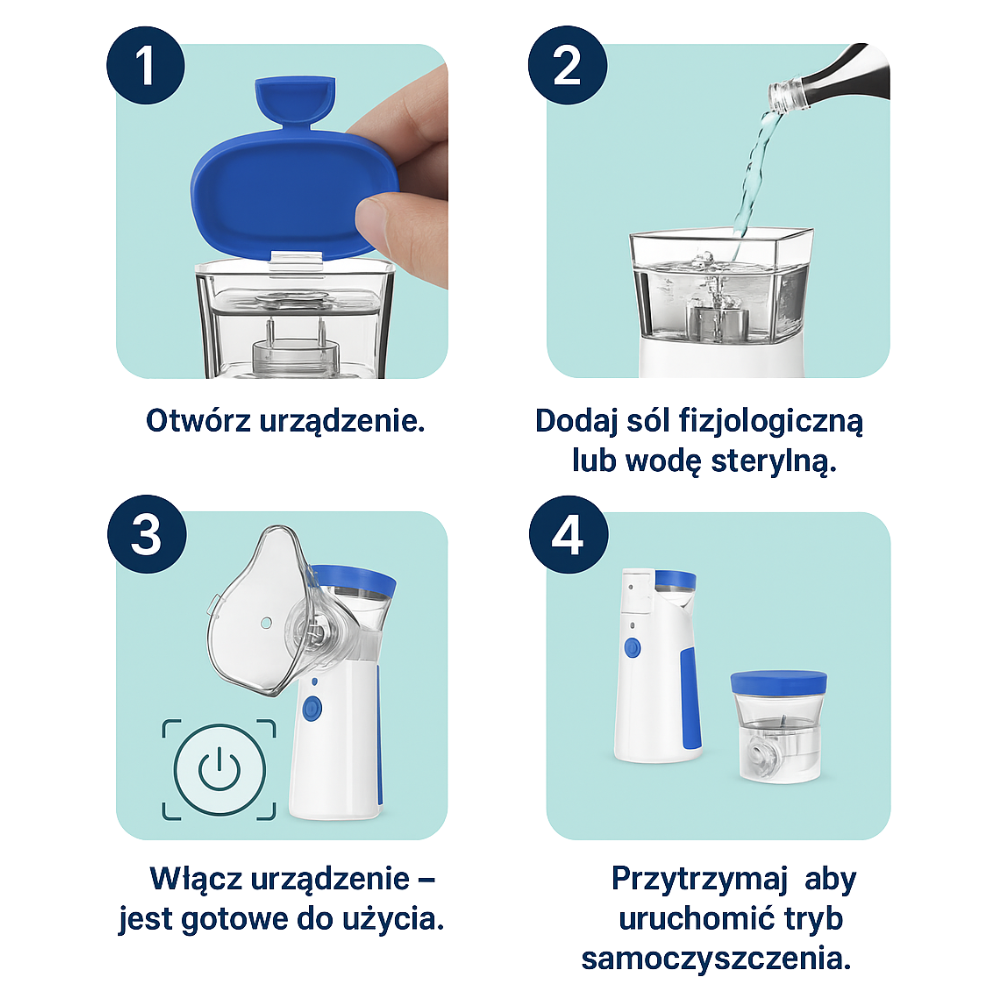 1

Otwórz urządzenie.

2

Dodaj sól fizjologiczną lub wodę sterylną.

3

Włącz urządzenie – jest gotowe do użycia.

4

Przytrzymaj  aby uruchomić tryb samoczyszczenia.