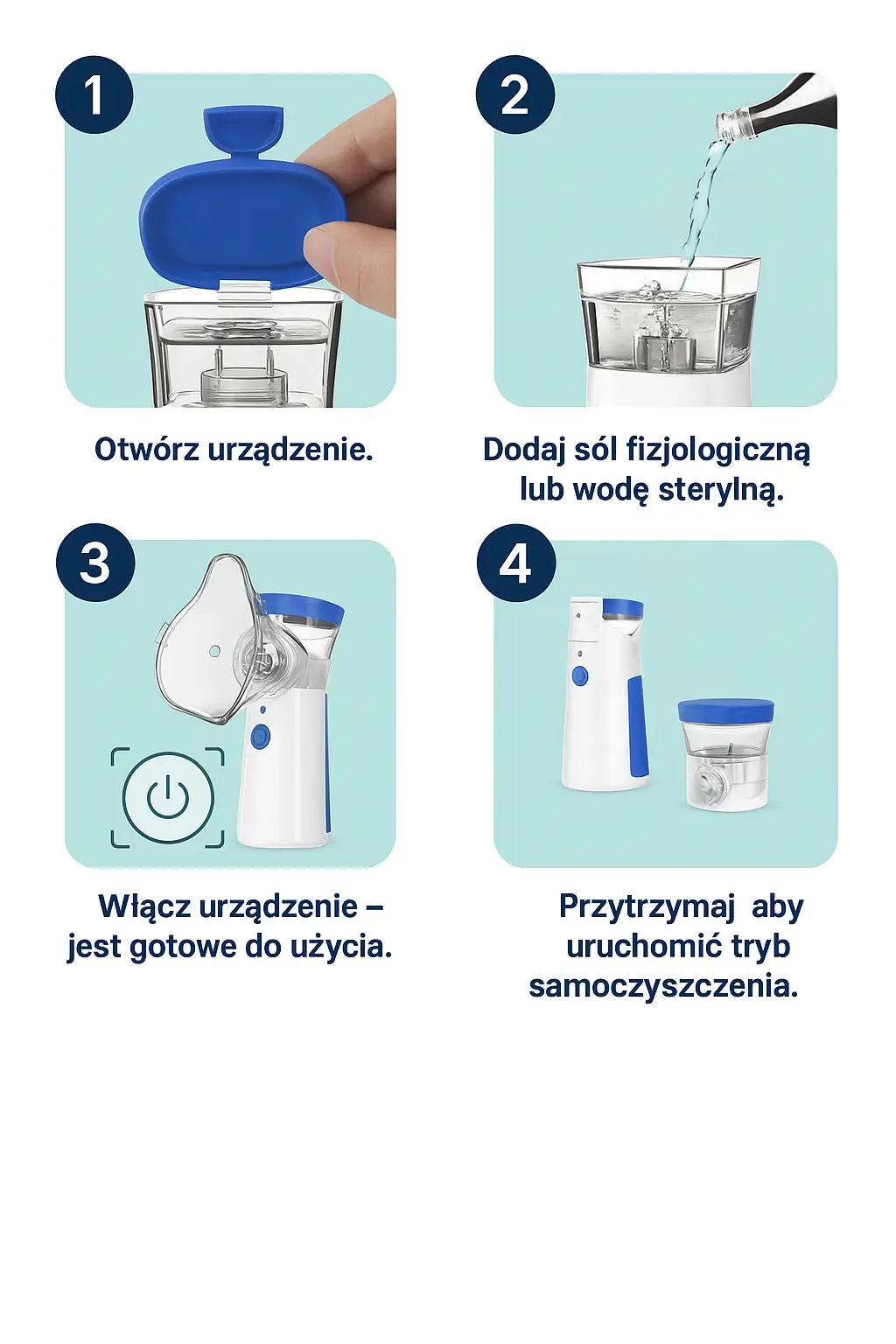 1

Otwórz urządzenie.

2

Dodaj sól fizjologiczną lub wodę sterylną.

3

Włącz urządzenie – jest gotowe do użycia.

4

Przytrzymaj  aby uruchomić tryb samoczyszczenia.